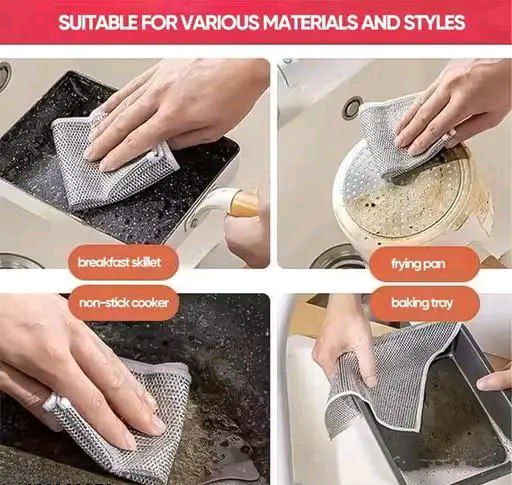 SUITABLE FOR VARIOUS MATERIALS AND STYLES

breakfast skillet

frying pan

non-stick cooker

baking tray